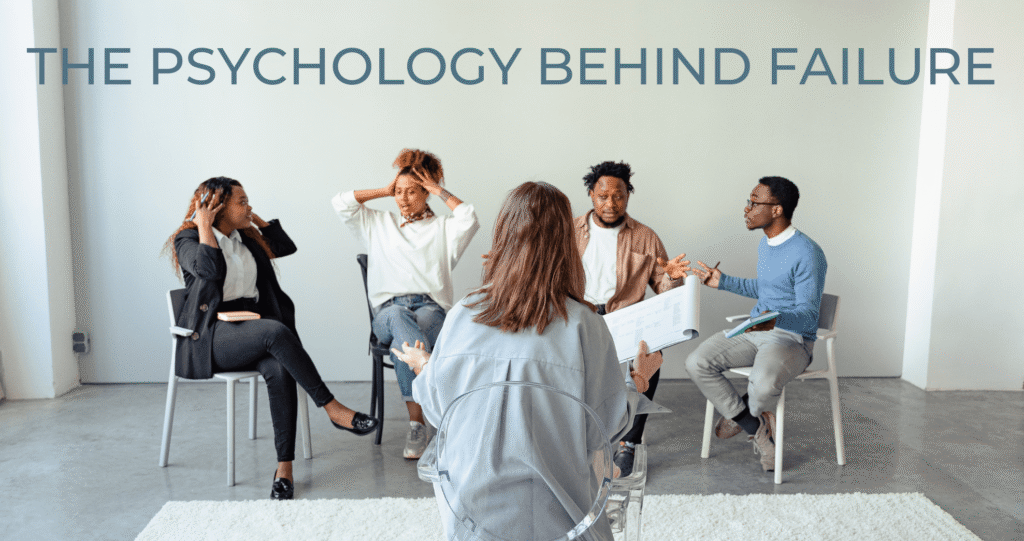 THE PSYCHOLOGY BEHIND FAILURE