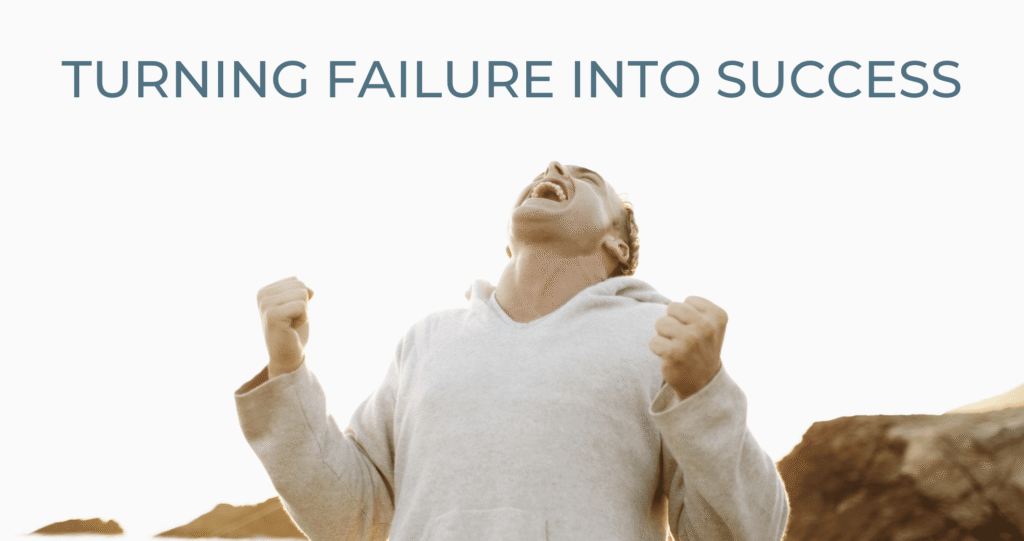 TURNING FAILURE INTO SUCCESS